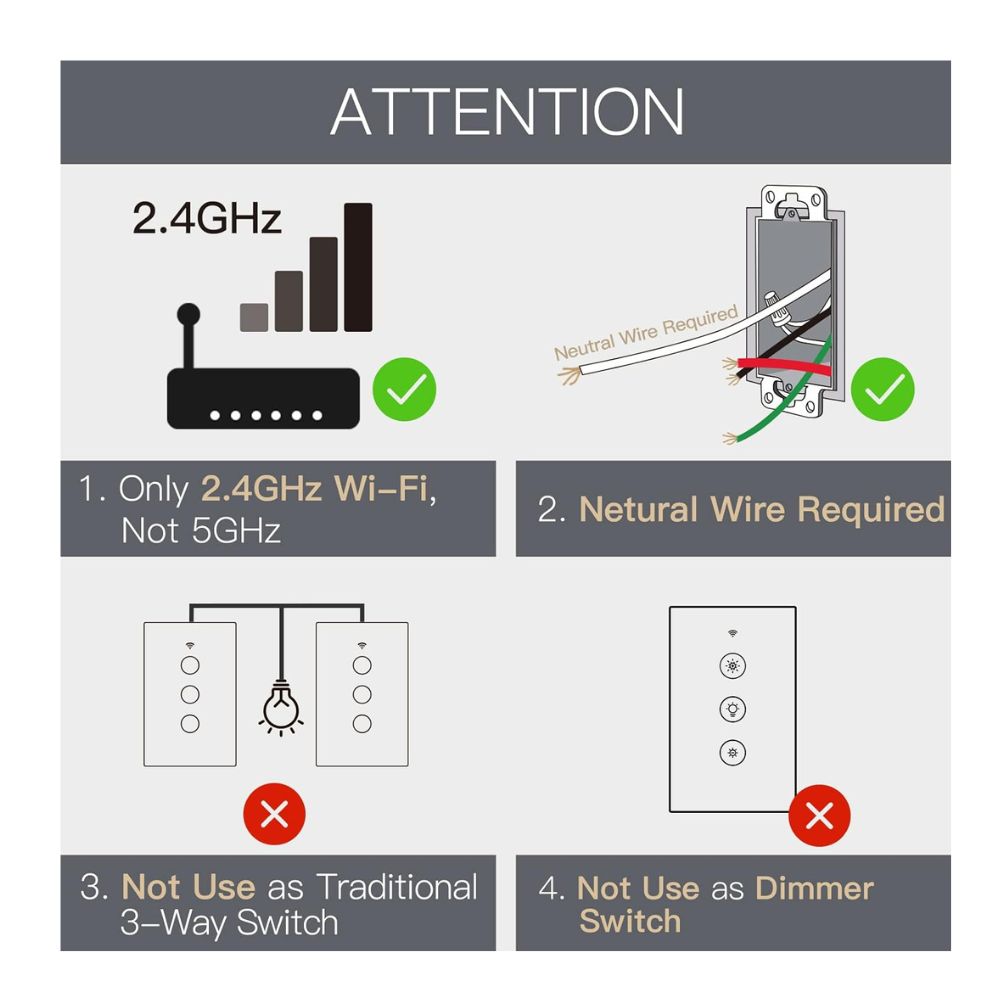 ATTENTION

2.4GHz

Neutral Wire Required

1. Only 2.4GHz Wi-Fi, Not 5GHz

2. Netural Wire Required

3. Not Use as Traditional 3-Way Switch

4. Not Use as Dimmer Switch