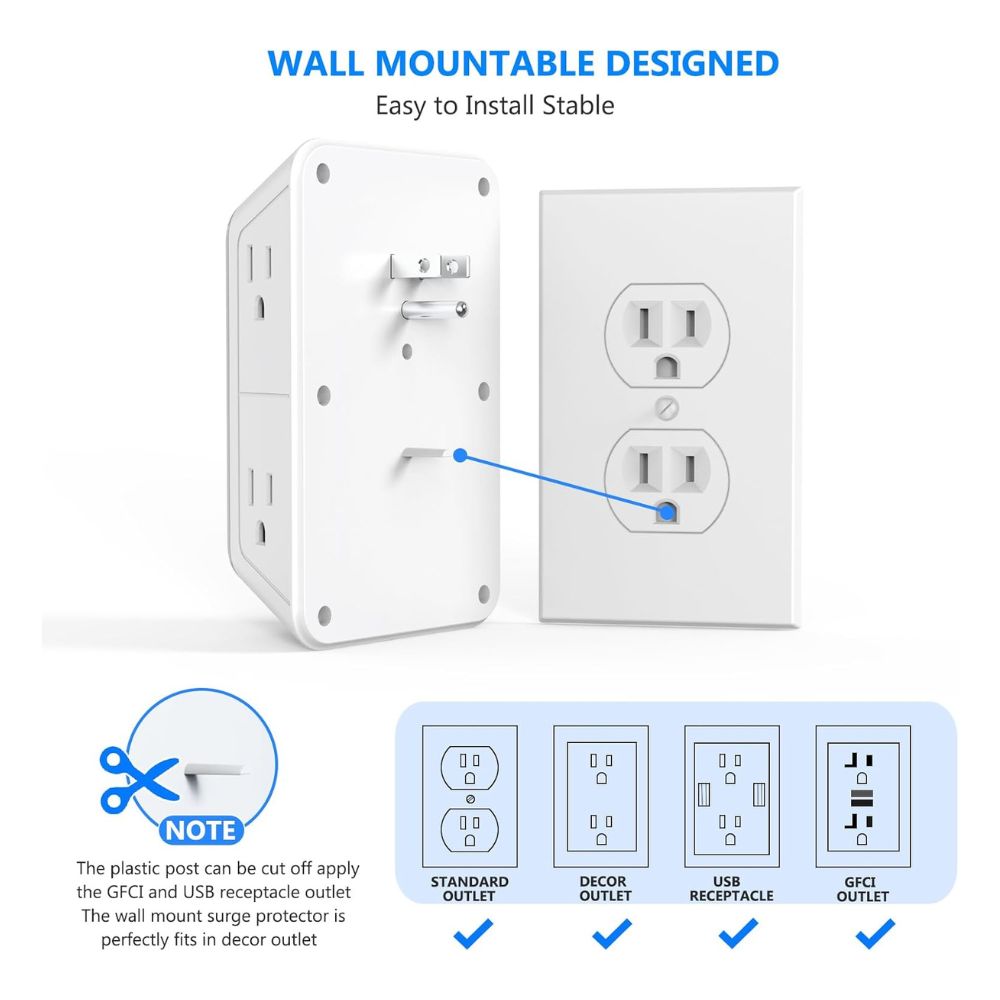 WALL MOUNTABLE DESIGNED
Easy to Install Stable

NOTE

The plastic post can be cut off apply the GFCI and USB receptacle outlet
The wall mount surge protector is perfectly fits in decor outlet

STANDARD OUTLET

DECOR OUTLET

USB RECEPTACLE

GFCI OUTLET