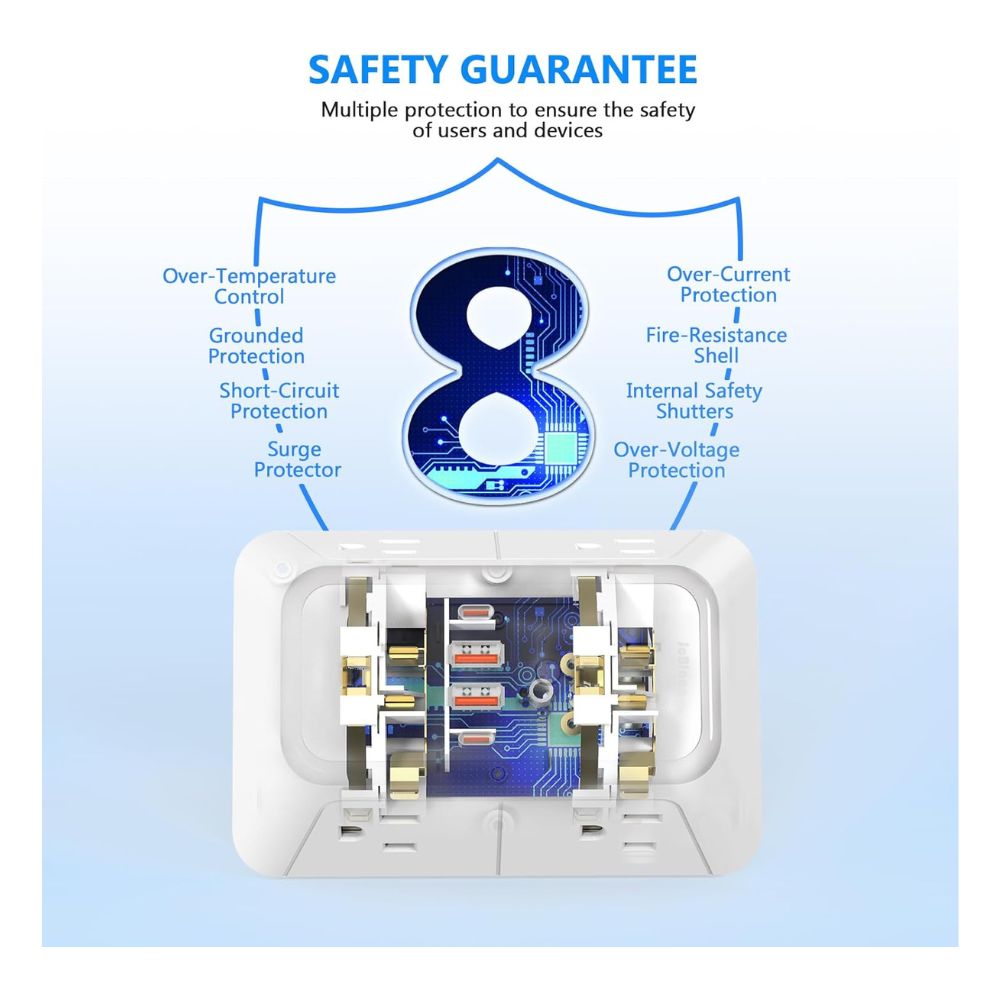 SAFETY GUARANTEE

Multiple protection to ensure the safety of users and devices

Over-Temperature Control

Grounded Protection

Short-Circuit Protection

Surge Protector

8

Over-Current Protection

Fire-Resistance Shell

Internal Safety Shutters

Over-Voltage Protection