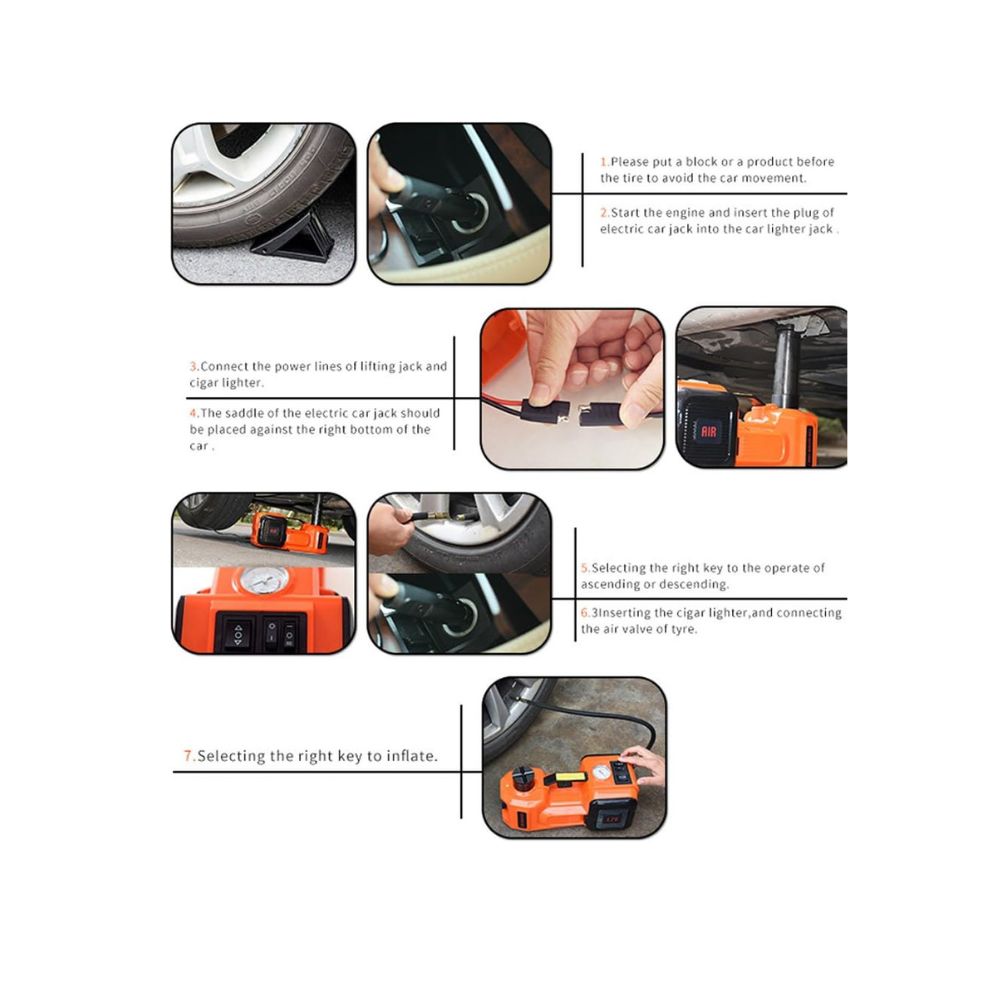 1.Please put a block or a product before the tire to avoid the car movement.

2.Start the engine and insert the plug of electric car jack into the car lighter jack .

3.Connect the power lines of lifting jack and cigar lighter.

4.The saddle of the electric car jack should be placed against the right bottom of the car .

AIR

5.Selecting the right key to the operate of ascending or descending.

6.3Inserting the cigar lighter,and connecting the air valve of tyre.

7.Selecting the right key to inflate.