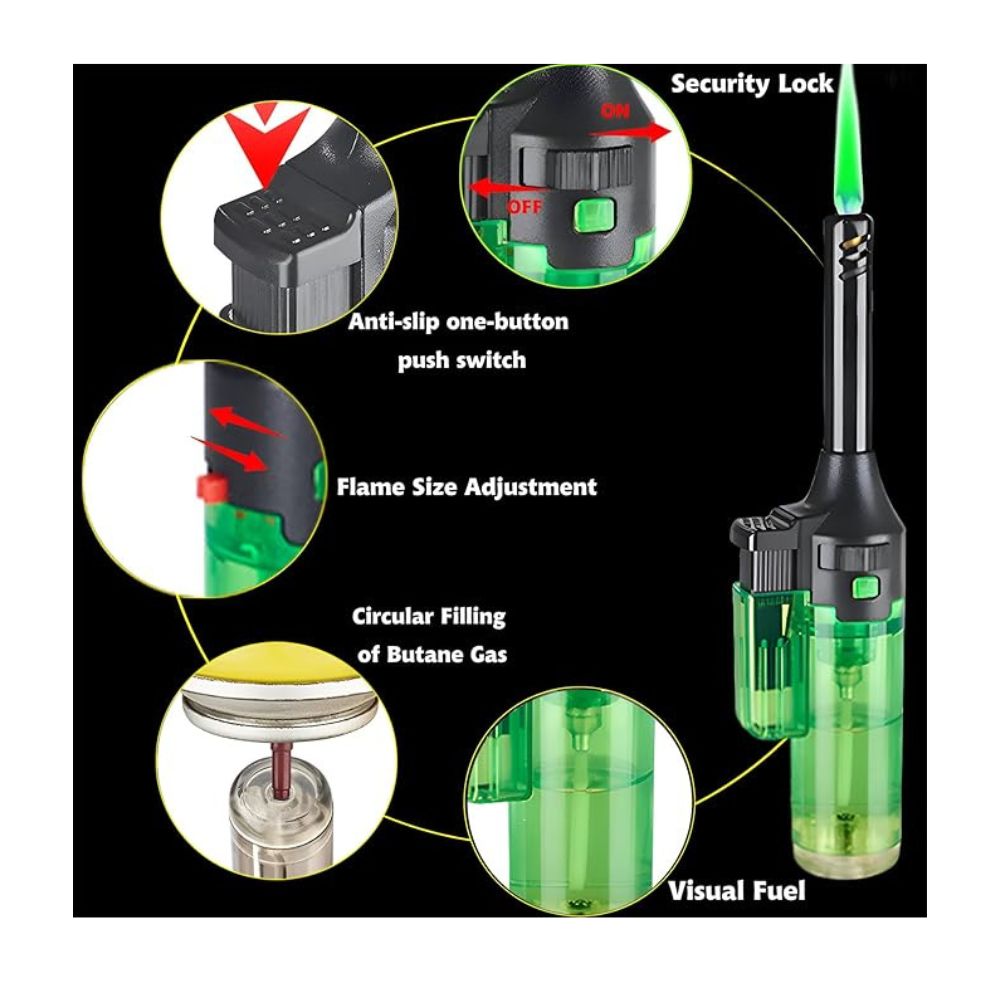 Security Lock

ON

OFF

Anti-slip one-button push switch

Flame Size Adjustment

Circular Filling of Butane Gas

Visual Fuel